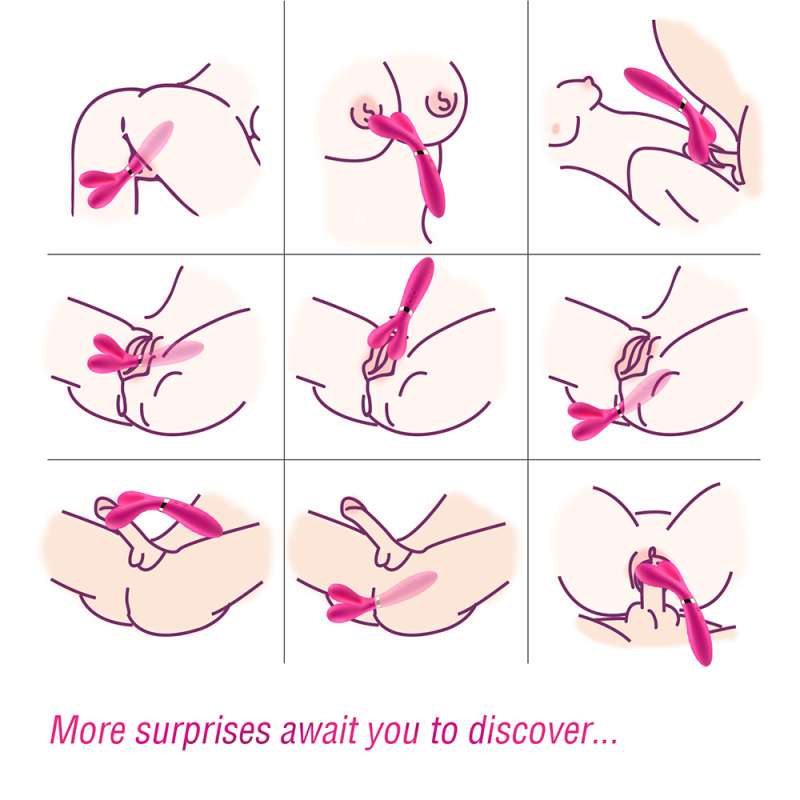 More surprises await you to discover...