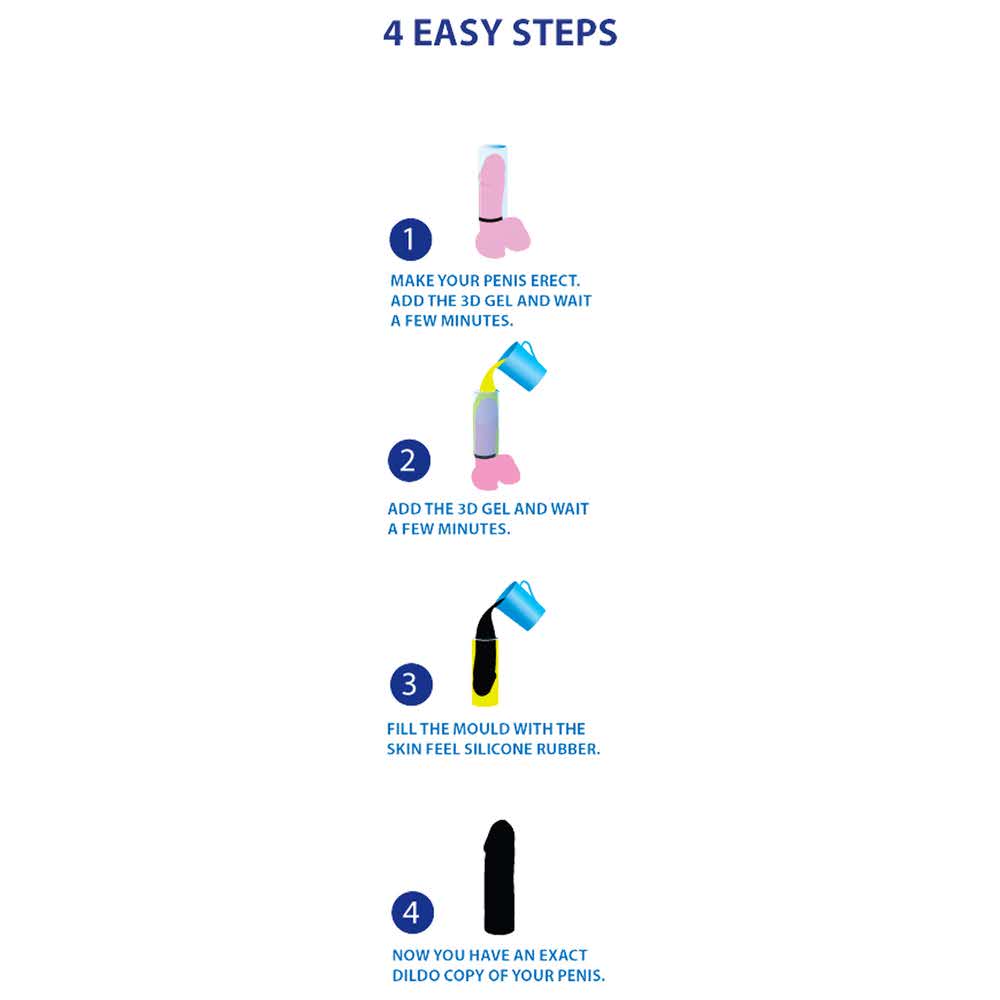 4 EASY STEPS

1

MAKE YOUR PENIS ERECT. ADD THE 3D GEL AND WAIT A FEW MINUTES.

2

ADD THE 3D GEL AND WAIT A FEW MINUTES.

3

FILL THE MOULD WITH THE SKIN FEEL SILICONE RUBBER.

4

NOW YOU HAVE AN EXACT DILDO COPY OF YOUR PENIS.